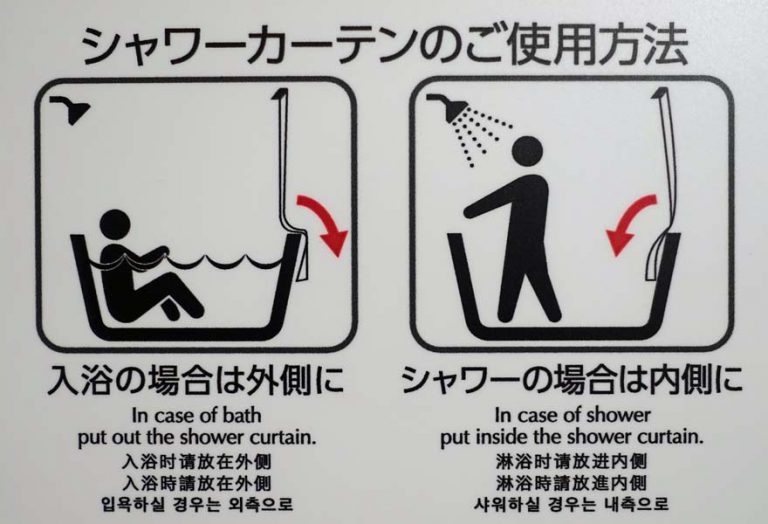 シャワーカーテンのご使用方法

入浴の場合は外側に

In case of bath put out the shower curtain.

入浴时请放在外侧

入浴時請放在外側

입욕하실 경우는 외측으로

シャワーの場合は内側に

In case of shower put inside the shower curtain.

淋浴时请放进内侧

淋浴時請放進內側

샤워하실 경우는 내측으로